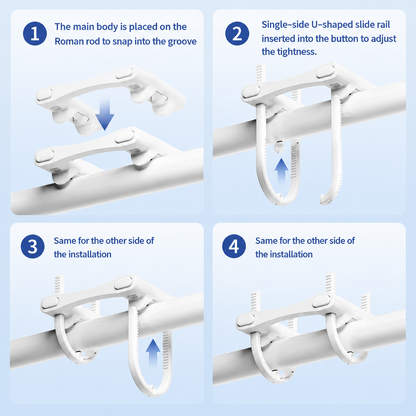 1 The main body is placed on the Roman rod to snap into the groove

2 Single-side U-shaped slide rail inserted into the button to adjust the tightness.

3 Same for the other side of the installation

4 Same for the other side of the installation