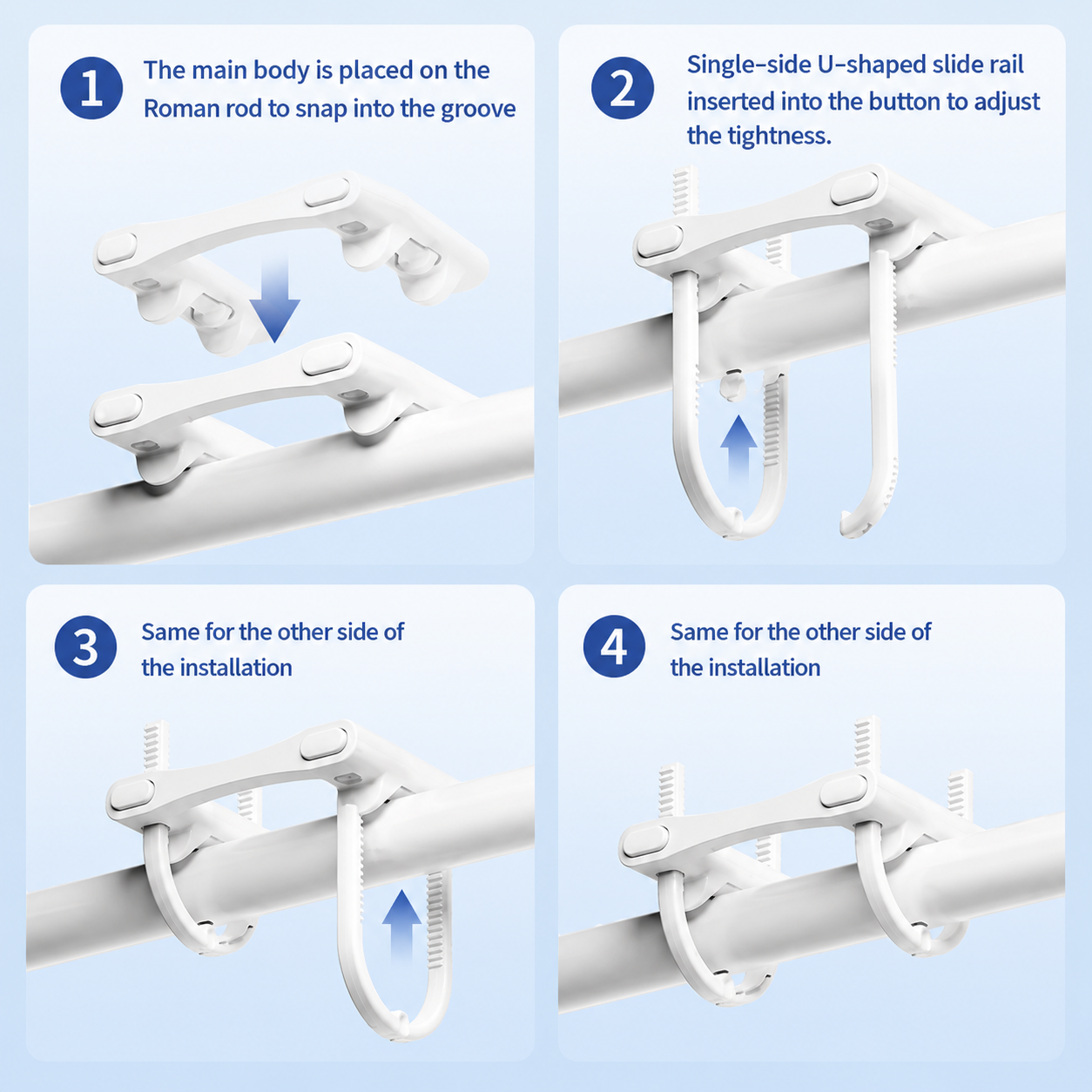 1 The main body is placed on the Roman rod to snap into the groove

2 Single-side U-shaped slide rail inserted into the button to adjust the tightness.

3 Same for the other side of the installation

4 Same for the other side of the installation