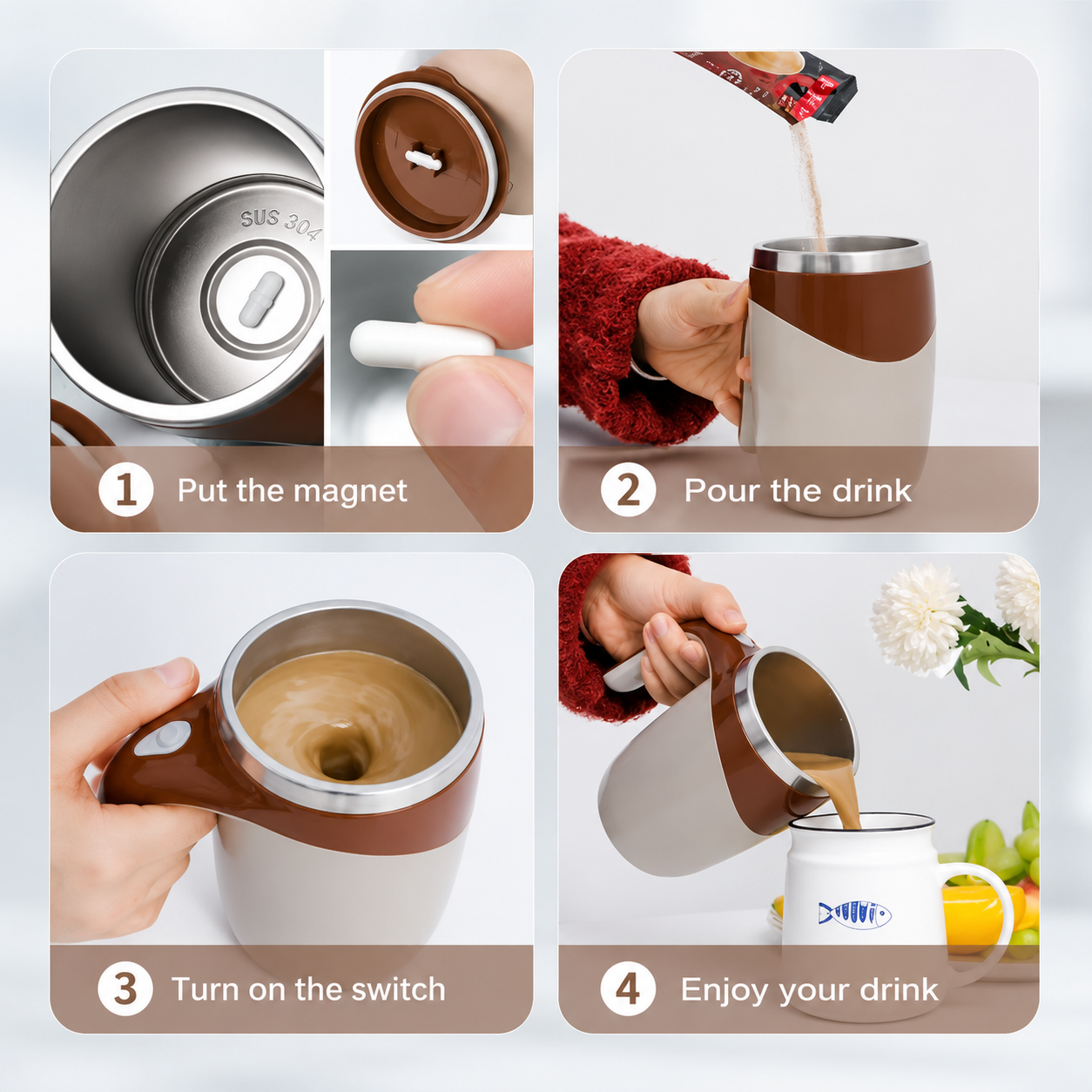 SUS 304

1 Put the magnet

2 Pour the drink

3 Turn on the switch

4 Enjoy your drink